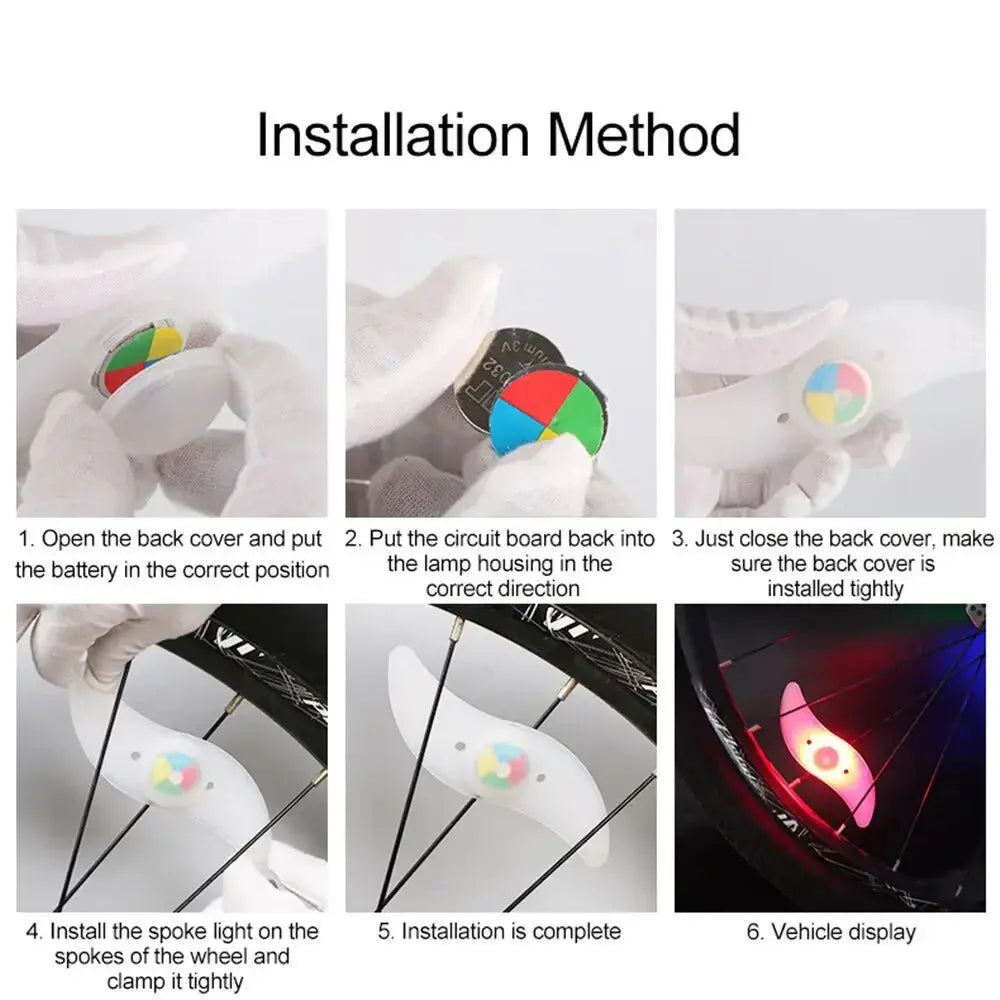 Installation Method

1. Open the back cover and put the battery in the correct position

2. Put the circuit board back into the lamp housing in the correct direction

3. Just close the back cover, make sure the back cover is installed tightly

4. Install the spoke light on the spokes of the wheel and clamp it tightly

5. Installation is complete

6. Vehicle display