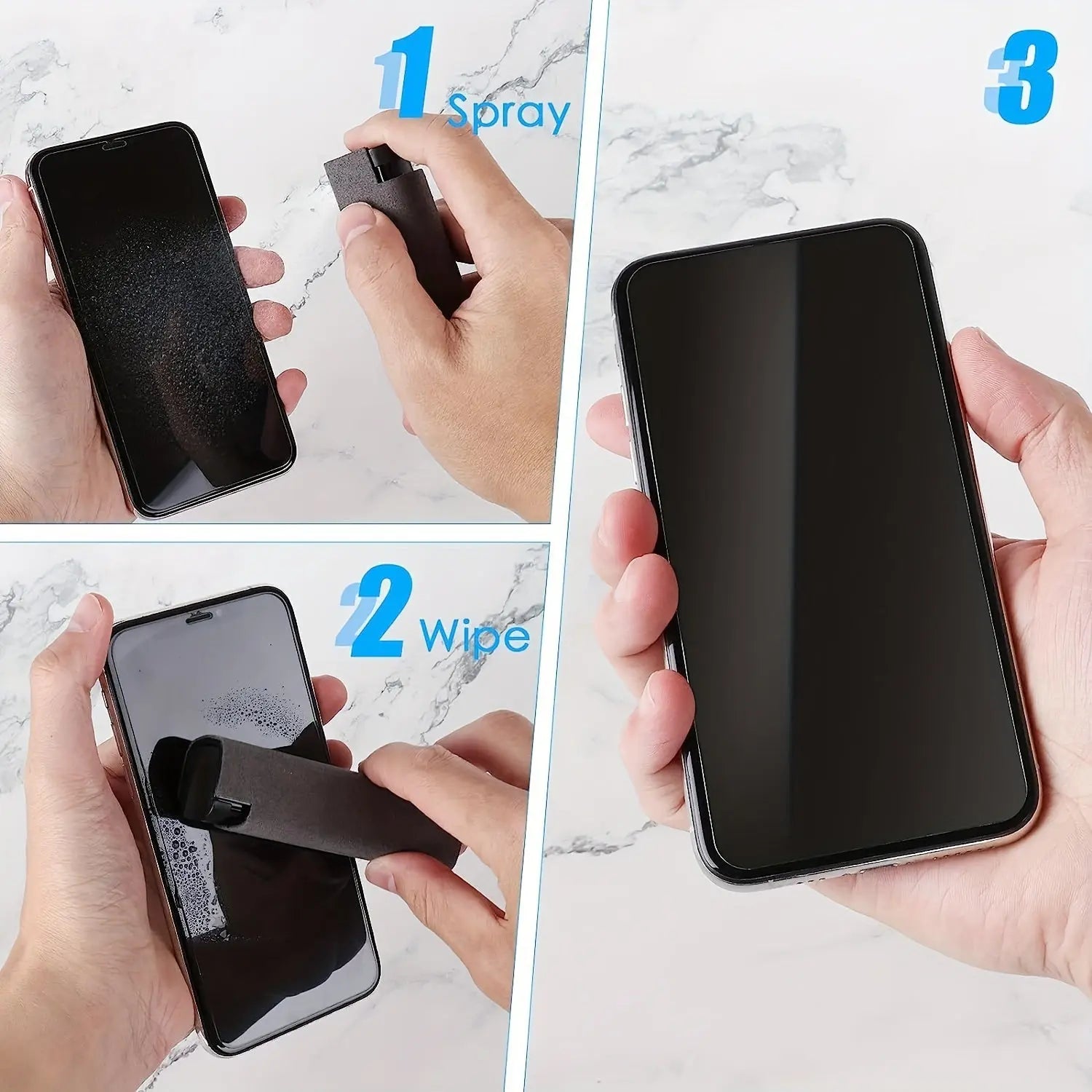 1 Spray

2 Wipe

3