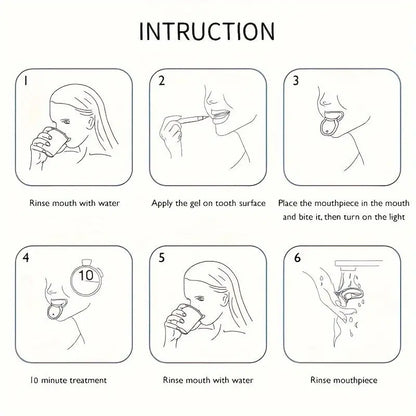 INTRUCTION

1

Rinse mouth with water

2

Apply the gel on tooth surface

3

Place the mouthpiece in the mouth and bite it, then turn on the light

4

10

10 minute treatment

5

Rinse mouth with water

6

Rinse mouthpiece