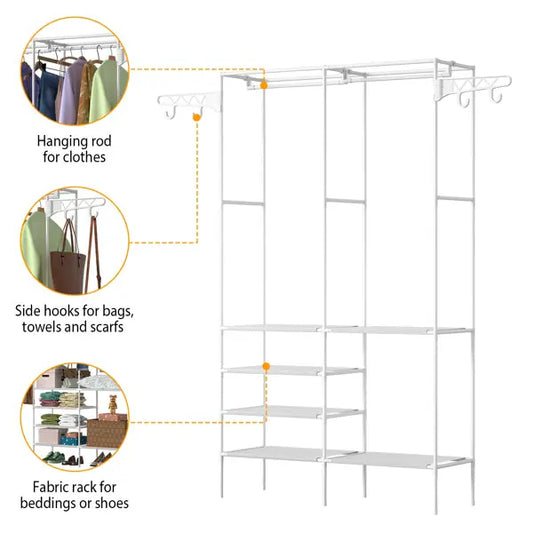 Hanging rod for clothes

Side hooks for bags, towels and scarfs

Fabric rack for beddings or shoes