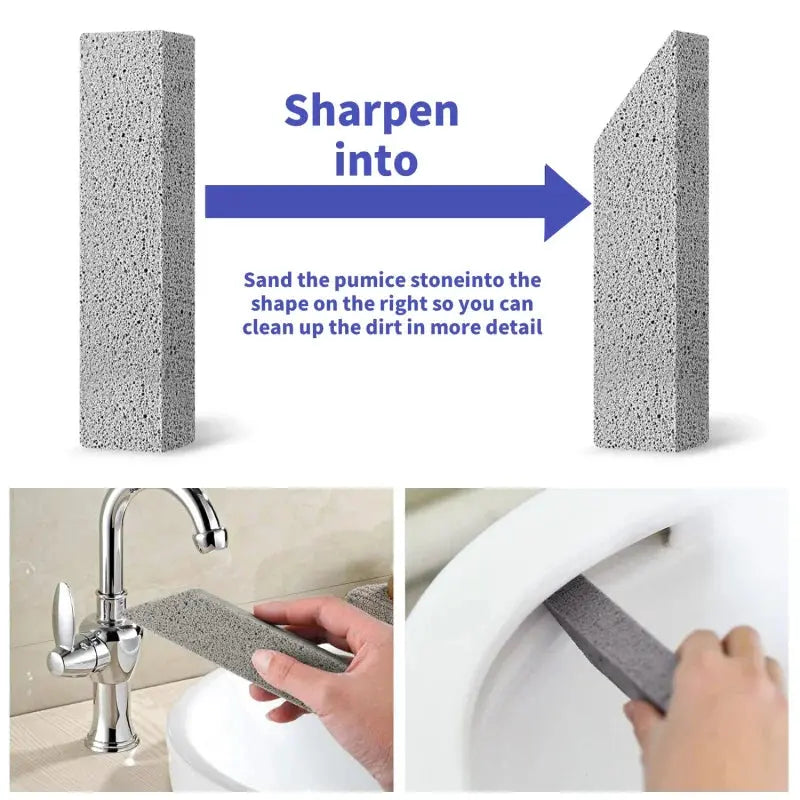 Sharpen into

Sand the pumice stoneinto the shape on the right so you can clean up the dirt in more detail