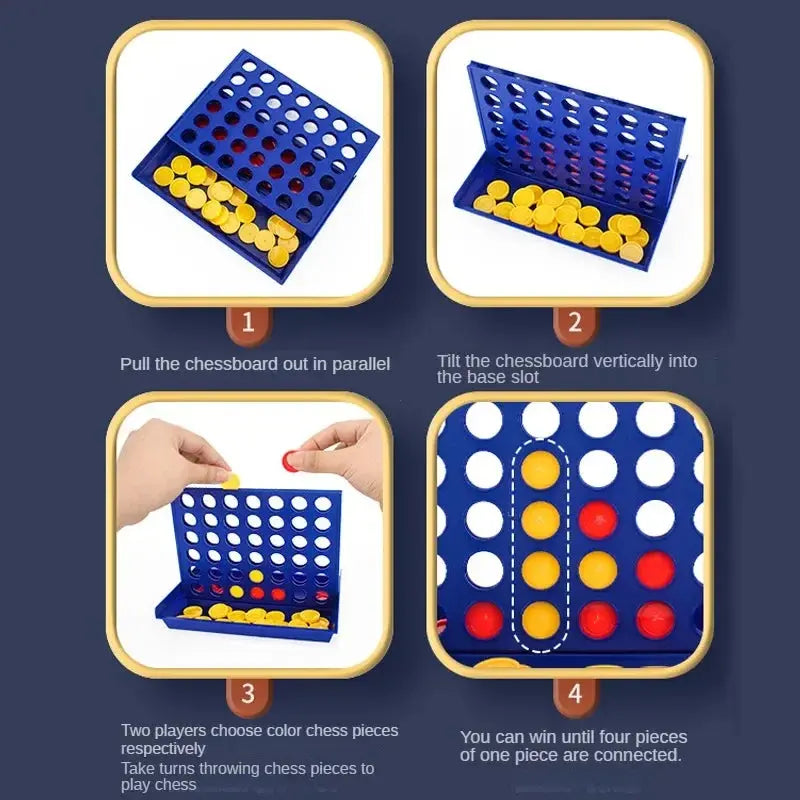 1

Pull the chessboard out in parallel

2

Tilt the chessboard vertically into the base slot

3

Two players choose color chess pieces respectively
Take turns throwing chess pieces to play chess

4

You can win until four pieces of one piece are connected.