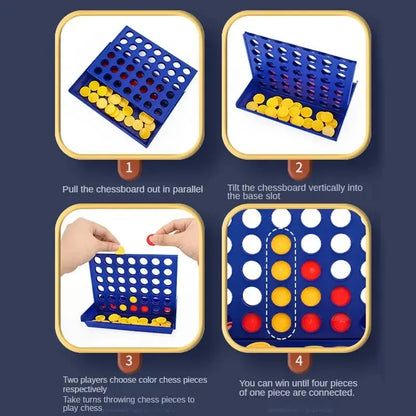 1

Pull the chessboard out in parallel

2

Tilt the chessboard vertically into the base slot

3

Two players choose color chess pieces respectively

Take turns throwing chess pieces to play chess

4

You can win until four pieces of one piece are connected.